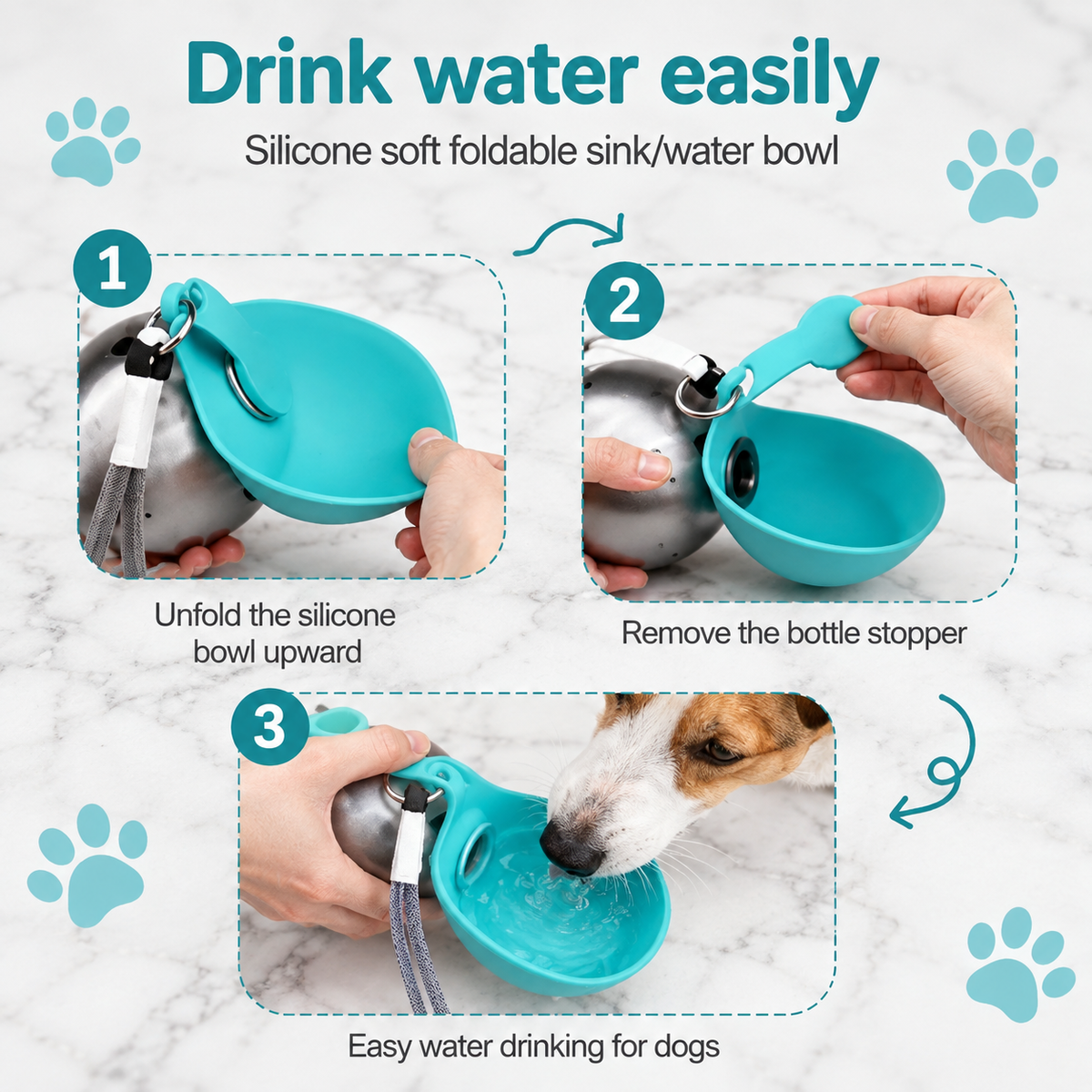 Drink water easily

Silicone soft foldable sink/water bowl

1

Unfold the silicone bowl upward

2

Remove the bottle stopper

3

Easy water drinking for dogs